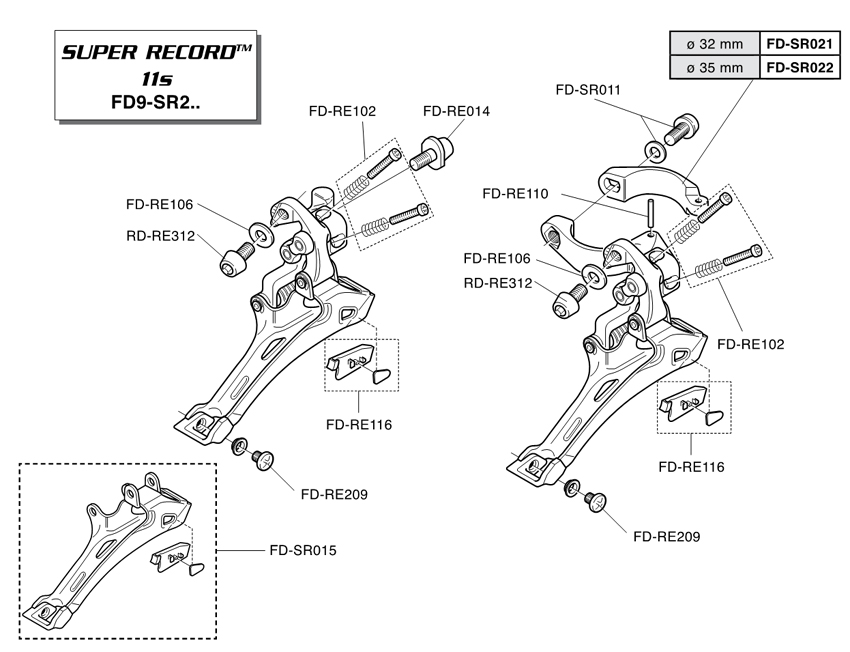 SUPER RECORD™
11s
FD9-SR2..

| ø 32 mm | FD-SR021 |
|---|---|
| ø 35 mm | FD-SR022 |

FD-RE102
FD-RE014
FD-RE106
RD-RE312
FD-RE116
FD-RE209
FD-SR015

FD-SR011
FD-RE110
FD-RE106
RD-RE312
FD-RE102
FD-RE116
FD-RE209