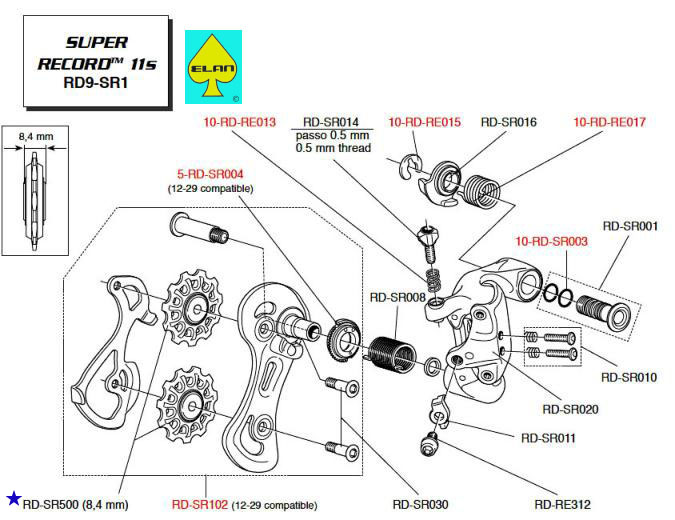 SUPER RECORD™ 11s
RD9-SR1

ELAN
©

8,4 mm

10-RD-RE013
RD-SR014
passo 0.5 mm
0.5 mm thread
10-RD-RE015
RD-SR016
10-RD-RE017

5-RD-SR004
(12-29 compatible)

RD-SR001
10-RD-SR003

RD-SR008

RD-SR010

RD-SR020

RD-SR011

RD-SR500 (8,4 mm)
RD-SR102 (12-29 compatible)
RD-SR030
RD-RE312