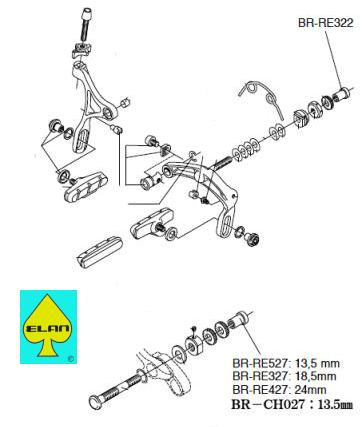 BR-RE322

ELAN ©

BR-RE527: 13,5 mm
BR-RE327: 18,5mm
BR-RE427: 24mm
BR－CH027：13.5㎜