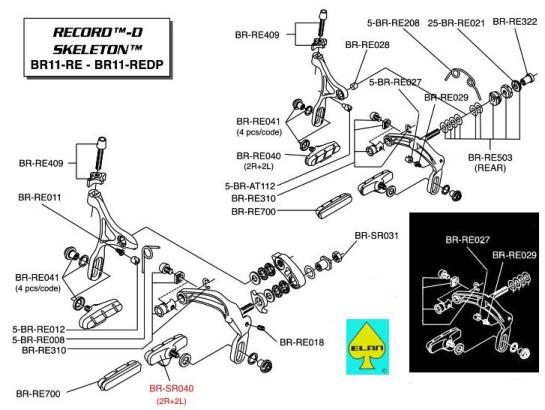 RECORD™-D
SKELETON™
BR11-RE - BR11-REDP

BR-RE409
BR-RE028
5-BR-RE208
25-BR-RE021
BR-RE322
5-BR-RE027
BR-RE029
BR-RE041
(4 pcs/code)
BR-RE040
(2R+2L)
5-BR-AT112
BR-RE310
BR-RE700
BR-RE503
(REAR)

BR-RE409
BR-RE011
BR-RE041
(4 pcs/code)
5-BR-RE012
5-BR-RE008
BR-RE310
BR-RE700
BR-SR040
(2R+2L)
BR-RE018
BR-SR031

BR-RE027
BR-RE029

ELAN
©