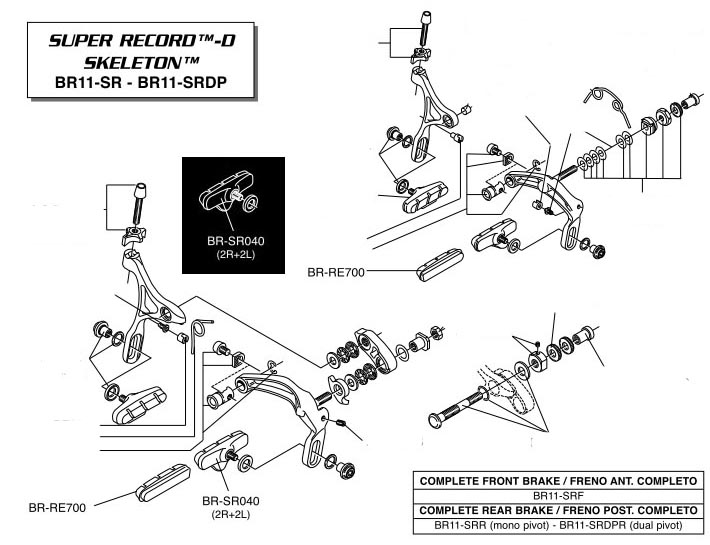 SUPER RECORD™-D
SKELETON™
BR11-SR - BR11-SRDP

BR-SR040
(2R+2L)

BR-RE700

BR-RE700

BR-SR040
(2R+2L)

| COMPLETE FRONT BRAKE / FRENO ANT. COMPLETO |
|---|
| BR11-SRF |
| COMPLETE REAR BRAKE / FRENO POST. COMPLETO |
| BR11-SRR (mono pivot) - BR11-SRDPR (dual pivot) |