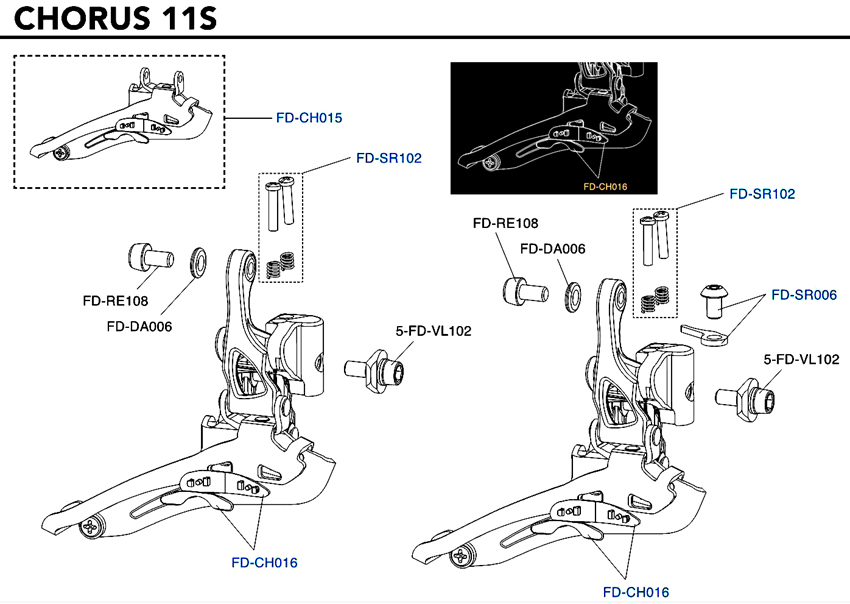 CHORUS 11S

FD-CH015

FD-SR102

FD-RE108

FD-DA006

5-FD-VL102

FD-CH016

FD-CH016

FD-SR102

FD-RE108

FD-DA006

FD-SR006

5-FD-VL102

FD-CH016